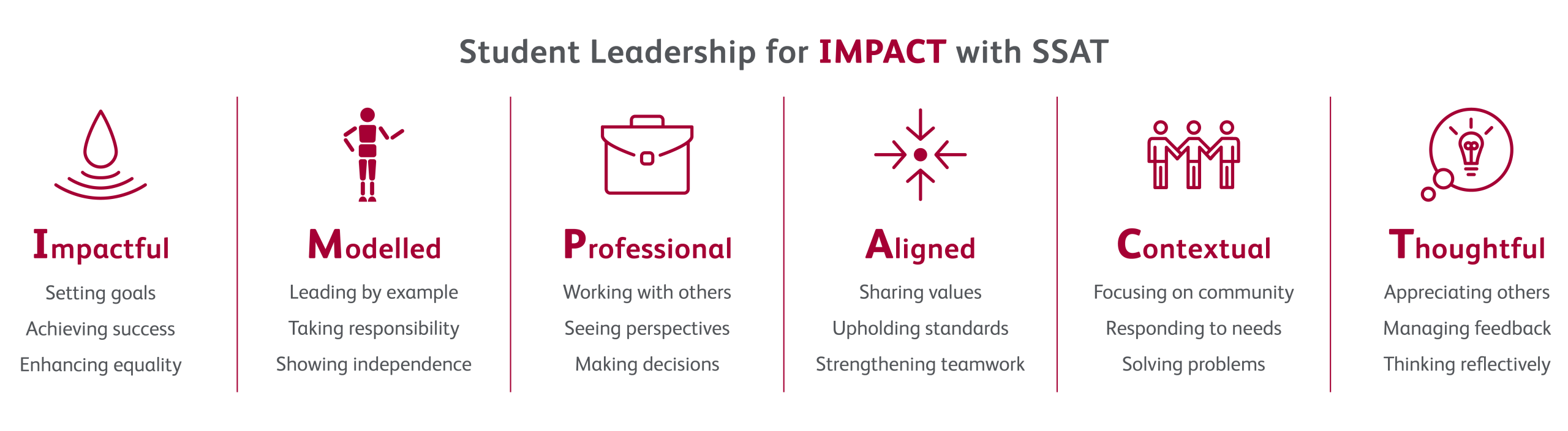 Student Leadership for IMPACT with SSAT

Impactful
Setting goals
Achieving success
Enhancing equality

Modelled
Leading by example
Taking responsibility
Showing independence

Professional
Working with others
Seeing perspectives
Making decisions

Aligned
Sharing values
Upholding standards
Strengthening teamwork

Contextual
Focusing on community
Responding to needs
Solving problems

Thoughtful
Appreciating others
Managing feedback
Thinking reflectively