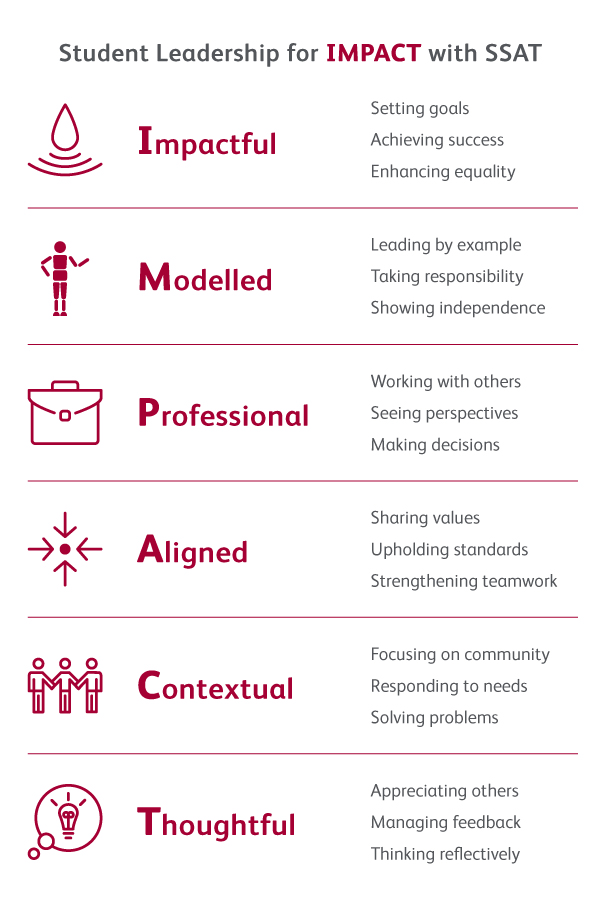 Student Leadership for IMPACT with SSAT

Impactful

Setting goals
Achieving success
Enhancing equality

Modelled

Leading by example
Taking responsibility
Showing independence

Professional

Working with others
Seeing perspectives
Making decisions

Aligned

Sharing values
Upholding standards
Strengthening teamwork

Contextual

Focusing on community
Responding to needs
Solving problems

Thoughtful

Appreciating others
Managing feedback
Thinking reflectively